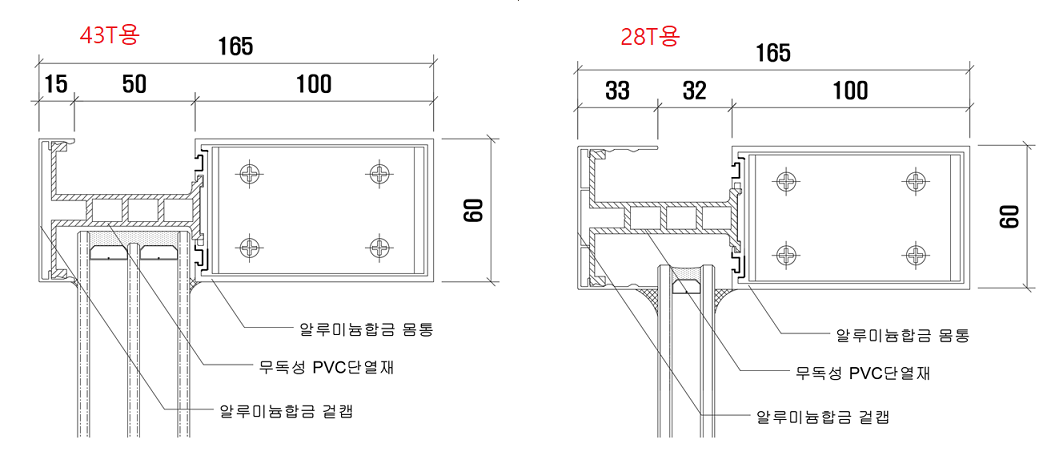 43T용

165

15 50 100

60

알루미늄합금 몸통

무독성 PVC단열재

알루미늄합금 겉캡

28T용

165

33 32 100

60

알루미늄합금 몸통

무독성 PVC단열재

알루미늄합금 겉캡